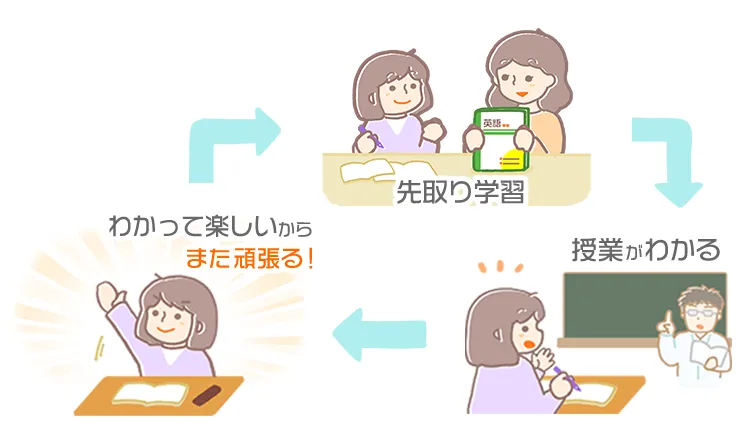 英語

先取り学習

授業がわかる

わかって楽しいから
また頑張る！